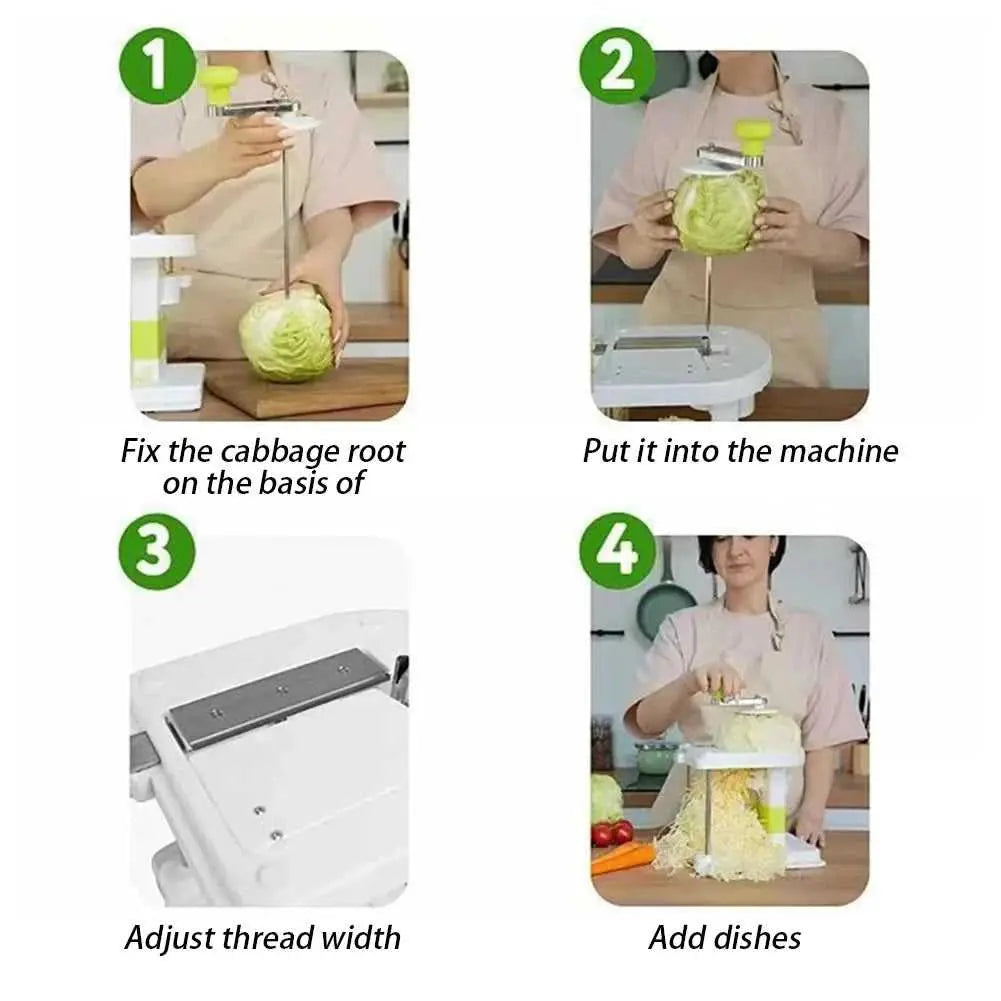 1

Fix the cabbage root on the basis of

2

Put it into the machine

3

Adjust thread width

4

Add dishes