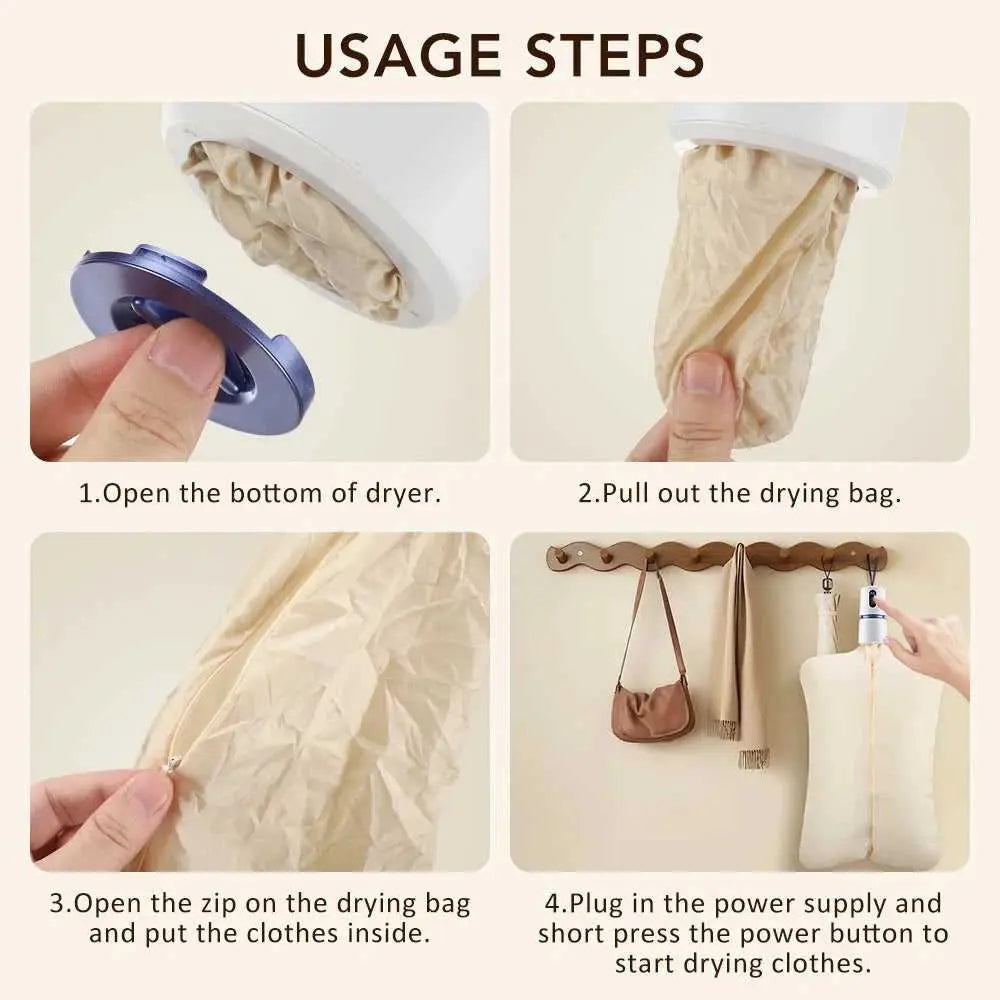 USAGE STEPS

1.Open the bottom of dryer.

2.Pull out the drying bag.

3.Open the zip on the drying bag and put the clothes inside.

4.Plug in the power supply and short press the power button to start drying clothes.