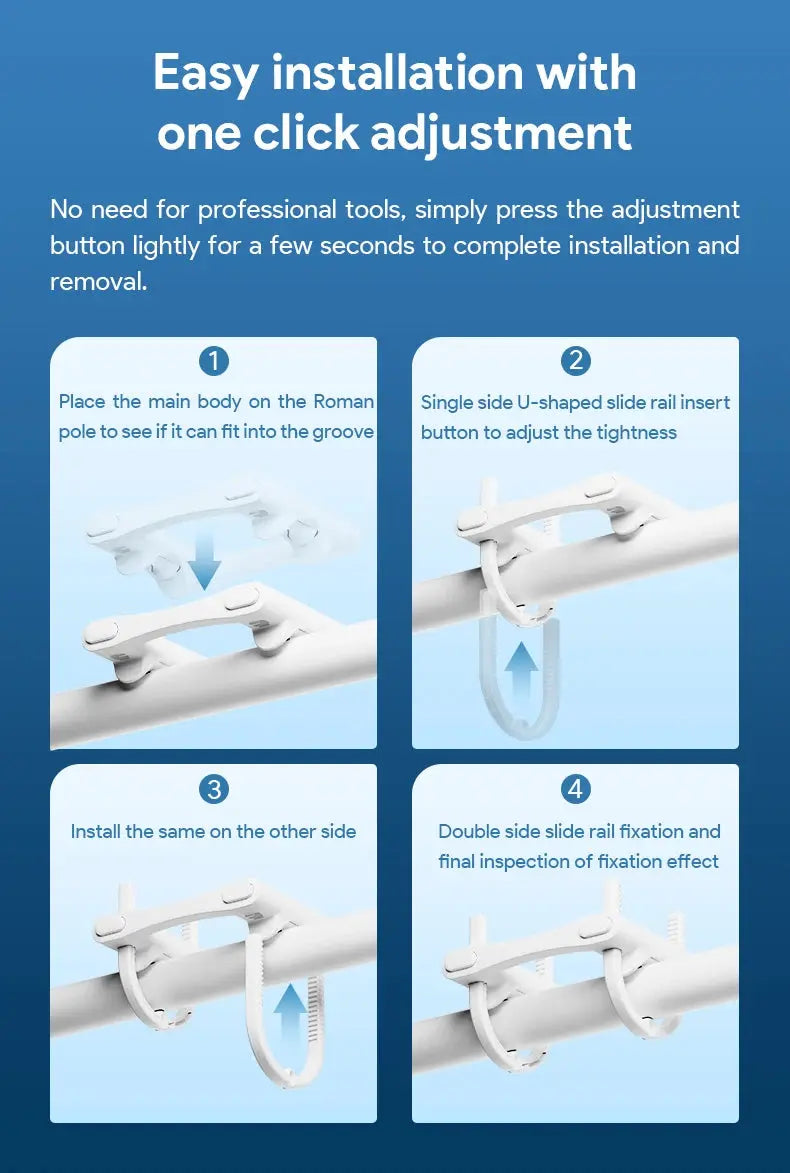 Easy installation with one click adjustment

No need for professional tools, simply press the adjustment button lightly for a few seconds to complete installation and removal.

1

Place the main body on the Roman pole to see if it can fit into the groove

2

Single side U-shaped slide rail insert button to adjust the tightness

3

Install the same on the other side

4

Double side slide rail fixation and final inspection of fixation effect